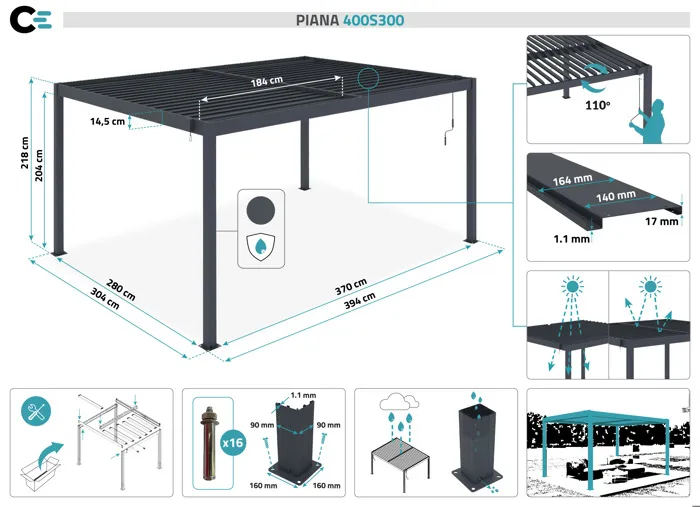 PIANA 400S300

184 cm
14,5 cm
218 cm
204 cm
280 cm
304 cm
370 cm
394 cm

110°

164 mm
140 mm
17 mm
1.1 mm

x16

1.1 mm
90 mm
90 mm
160 mm
160 mm