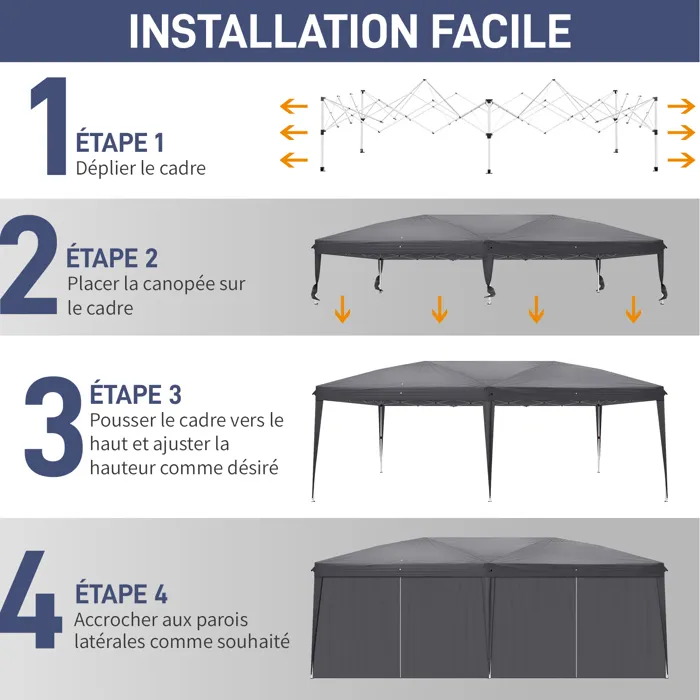 INSTALLATION FACILE

1
ÉTAPE 1
Déplier le cadre

2
ÉTAPE 2
Placer la canopée sur le cadre

3
ÉTAPE 3
Pousser le cadre vers le haut et ajuster la hauteur comme désiré

4
ÉTAPE 4
Accrocher aux parois latérales comme souhaité